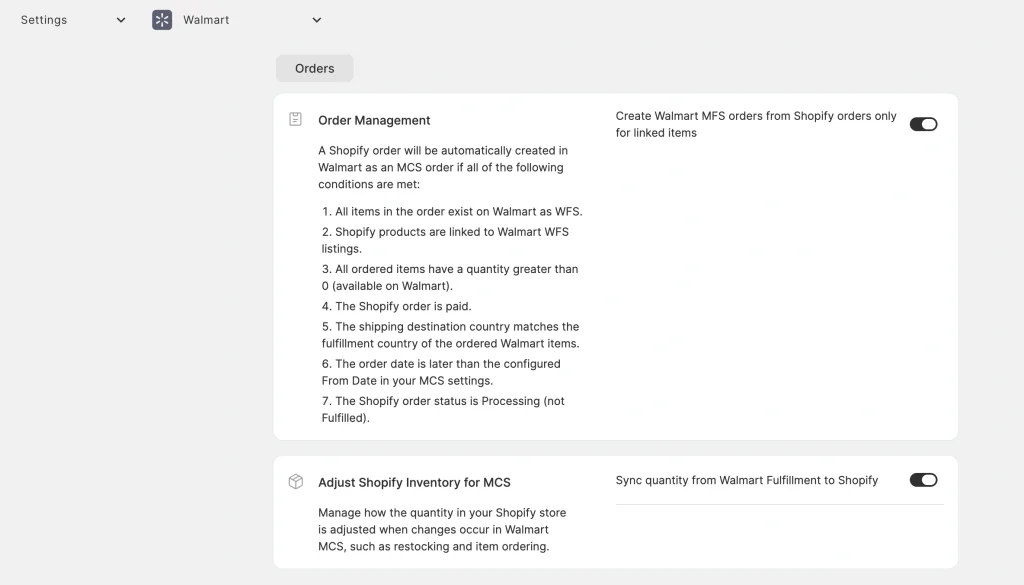 Settings

Walmart

Orders

Order Management

A Shopify order will be automatically created in Walmart as an MCS order if all of the following conditions are met:

1. All items in the order exist on Walmart as WFS.
2. Shopify products are linked to Walmart WFS listings.
3. All ordered items have a quantity greater than 0 (available on Walmart).
4. The Shopify order is paid.
5. The shipping destination country matches the fulfillment country of the ordered Walmart items.
6. The order date is later than the configured From Date in your MCS settings.
7. The Shopify order status is Processing (not Fulfilled).

Create Walmart MFS orders from Shopify orders only for linked items

Adjust Shopify Inventory for MCS

Manage how the quantity in your Shopify store is adjusted when changes occur in Walmart MCS, such as restocking and item ordering.

Sync quantity from Walmart Fulfillment to Shopify